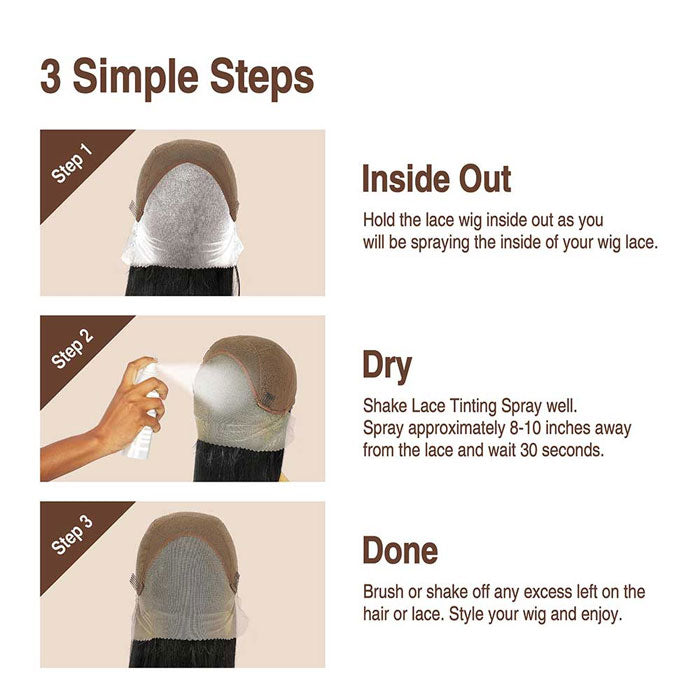 3 Simple Steps

Step 1

Inside Out

Hold the lace wig inside out as you will be spraying the inside of your wig lace.

Step 2

Dry

Shake Lace Tinting Spray well. Spray approximately 8-10 inches away from the lace and wait 30 seconds.

Step 3

Done

Brush or shake off any excess left on the hair or lace. Style your wig and enjoy.