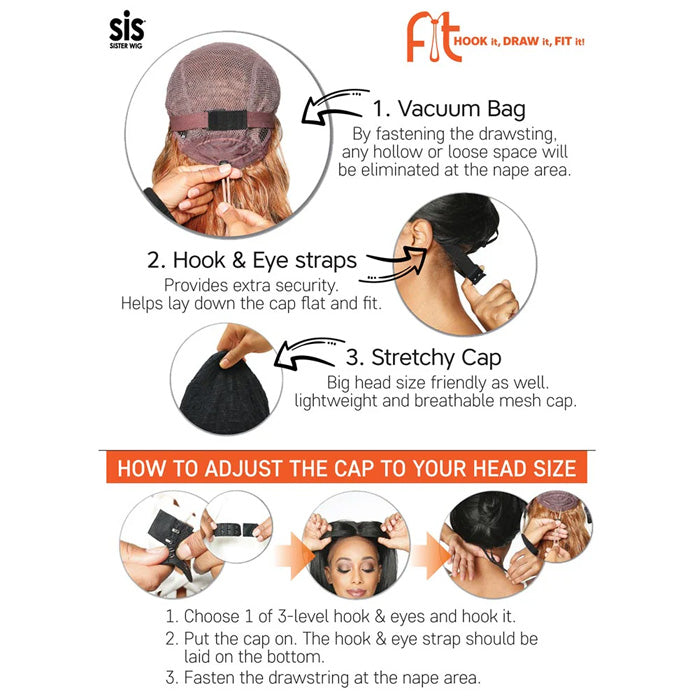 sis
SISTER WIG

Fit HOOK it, DRAW it, FIT it!

1. Vacuum Bag
By fastening the drawsting, any hollow or loose space will be eliminated at the nape area.

2. Hook & Eye straps
Provides extra security. Helps lay down the cap flat and fit.

3. Stretchy Cap
Big head size friendly as well. lightweight and breathable mesh cap.

HOW TO ADJUST THE CAP TO YOUR HEAD SIZE

1. Choose 1 of 3-level hook & eyes and hook it.
2. Put the cap on. The hook & eye strap should be laid on the bottom.
3. Fasten the drawstring at the nape area.